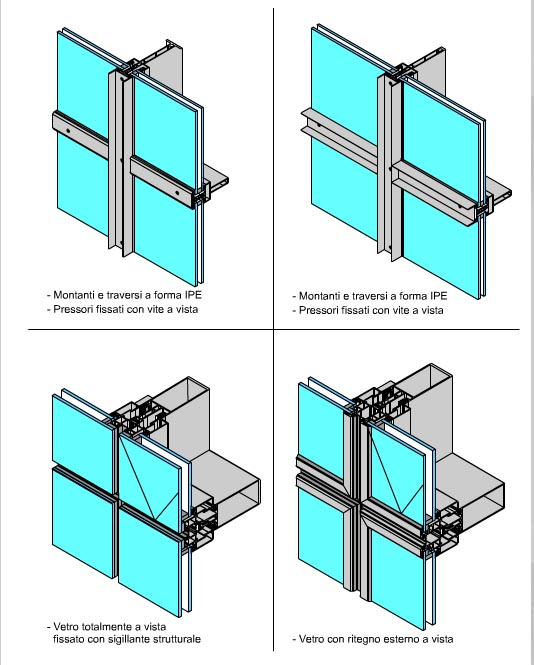 - Montanti e traversi a forma IPE
- Pressori fissati con vite a vista

- Montanti e traversi a forma IPE
- Pressori fissati con vite a vista

- Vetro totalmente a vista fissato con sigillante strutturale

- Vetro con ritegno esterno a vista